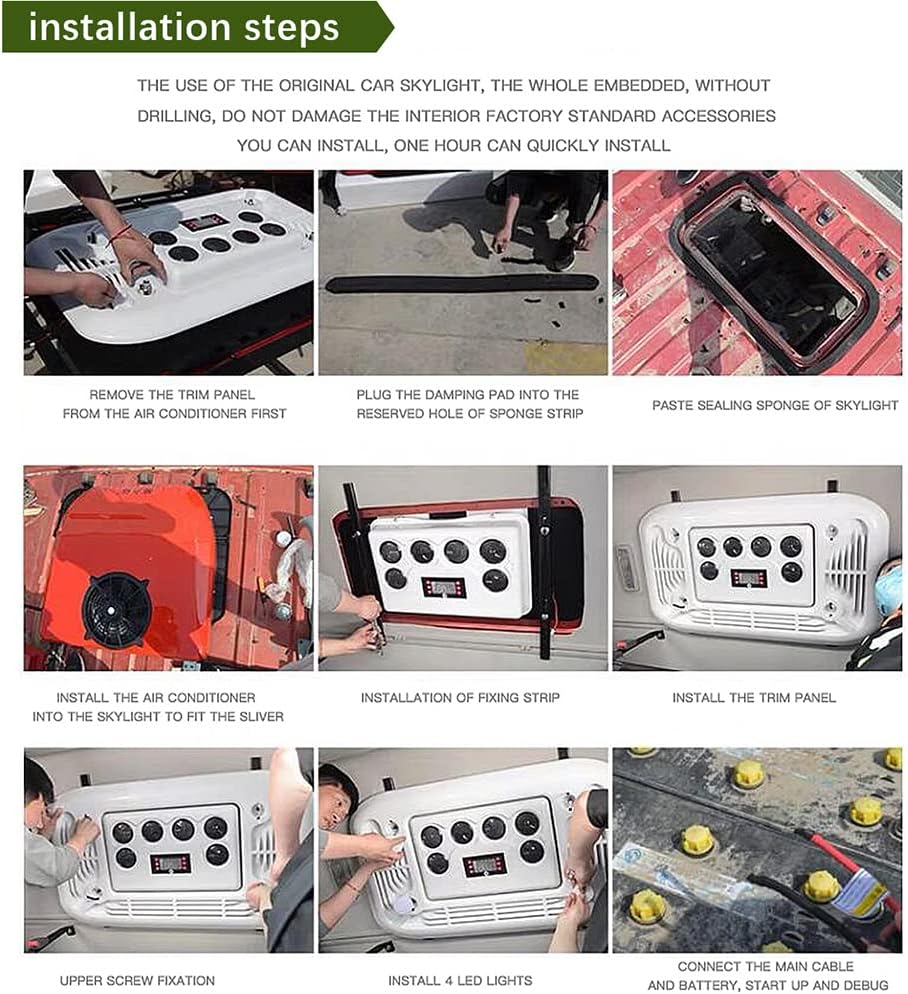 installation steps

THE USE OF THE ORIGINAL CAR SKYLIGHT, THE WHOLE EMBEDDED, WITHOUT DRILLING, DO NOT DAMAGE THE INTERIOR FACTORY STANDARD ACCESSORIES YOU CAN INSTALL, ONE HOUR CAN QUICKLY INSTALL

REMOVE THE TRIM PANEL FROM THE AIR CONDITIONER FIRST

PLUG THE DAMPING PAD INTO THE RESERVED HOLE OF SPONGE STRIP

PASTE SEALING SPONGE OF SKYLIGHT

INSTALL THE AIR CONDITIONER INTO THE SKYLIGHT TO FIT THE SLIVER

INSTALLATION OF FIXING STRIP

INSTALL THE TRIM PANEL

UPPER SCREW FIXATION

INSTALL 4 LED LIGHTS

CONNECT THE MAIN CABLE AND BATTERY, START UP AND DEBUG